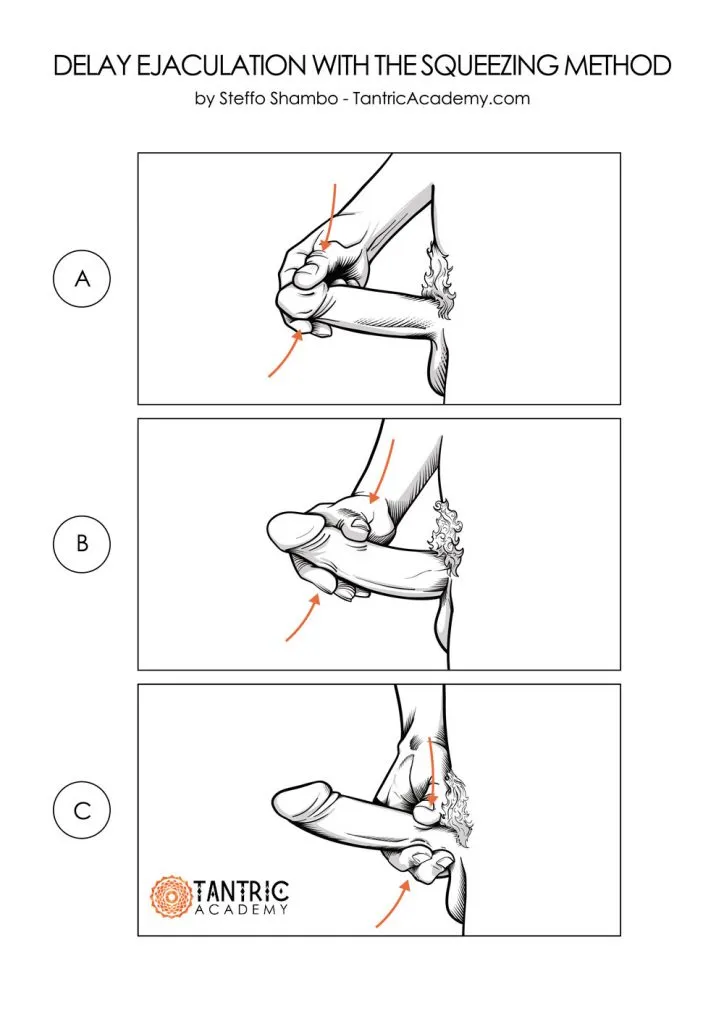 DELAY EJACULATION WITH THE SQUEEZING METHOD
by Steffo Shambo - TantricAcademy.com

A

B

C

TANTRIC
ACADEMY